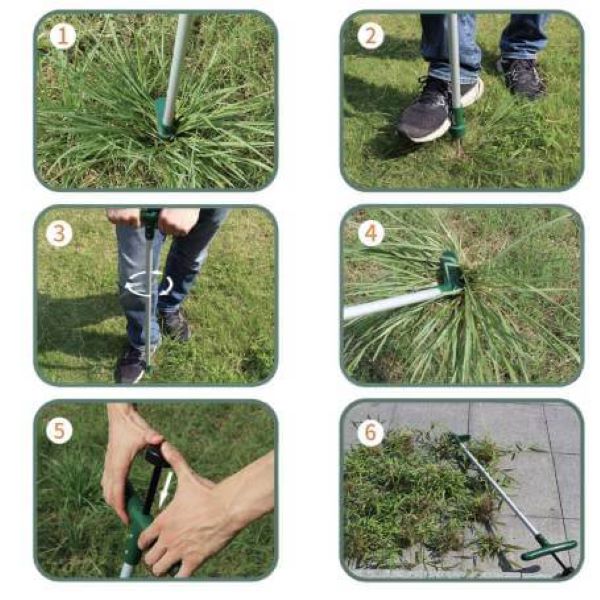 1

2

3

4

5

6